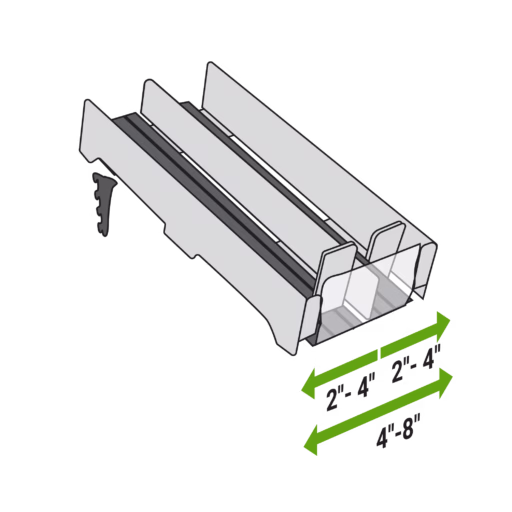 2"- 4"
2"- 4"
4"-8"