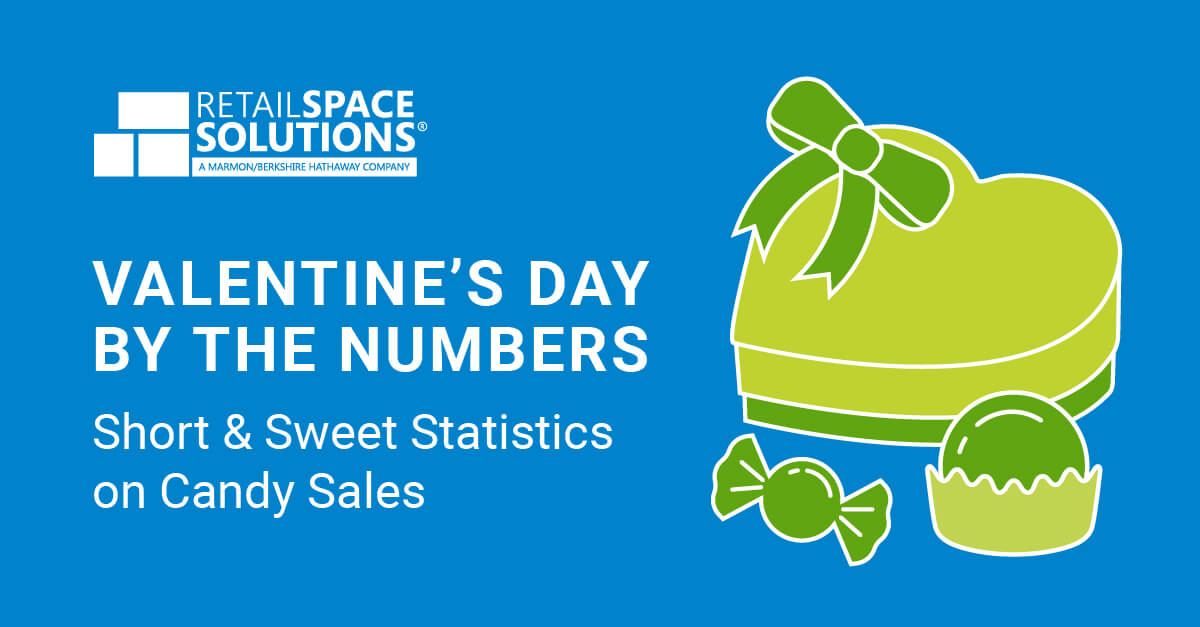 RETAILSPACE SOLUTIONS®
A MARMON/BERKSHIRE HATHAWAY COMPANY

VALENTINE'S DAY BY THE NUMBERS

Short & Sweet Statistics on Candy Sales