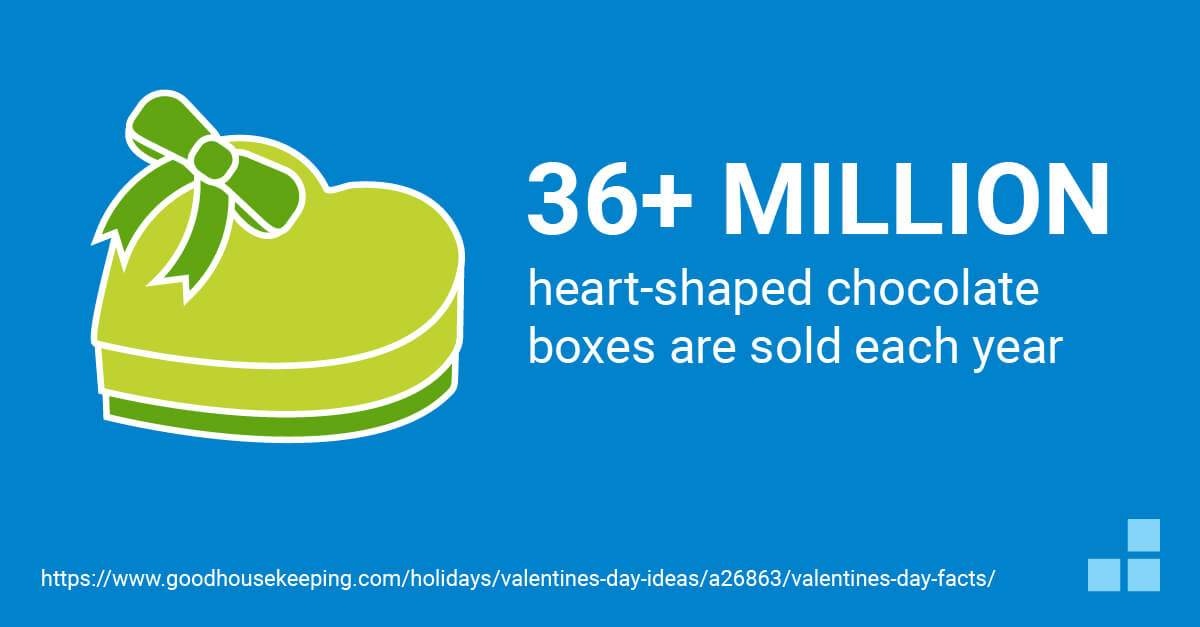 36+ MILLION

heart-shaped chocolate boxes are sold each year

https://www.goodhousekeeping.com/holidays/valentines-day-ideas/a26863/valentines-day-facts/