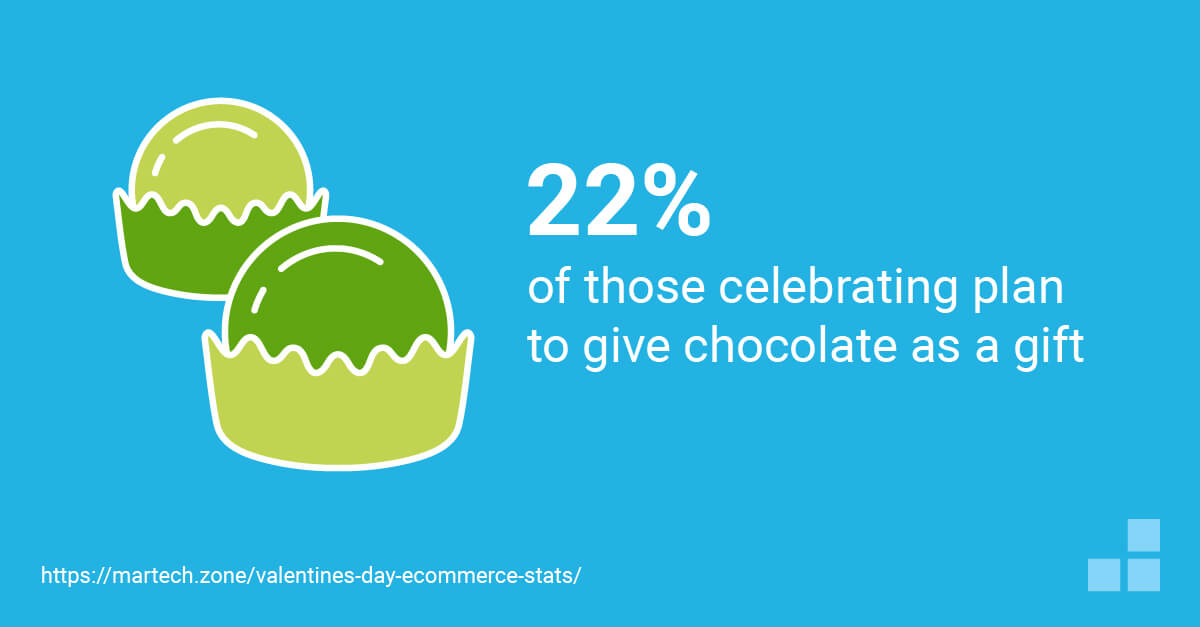 22%

of those celebrating plan to give chocolate as a gift

https://martech.zone/valentines-day-ecommerce-stats/