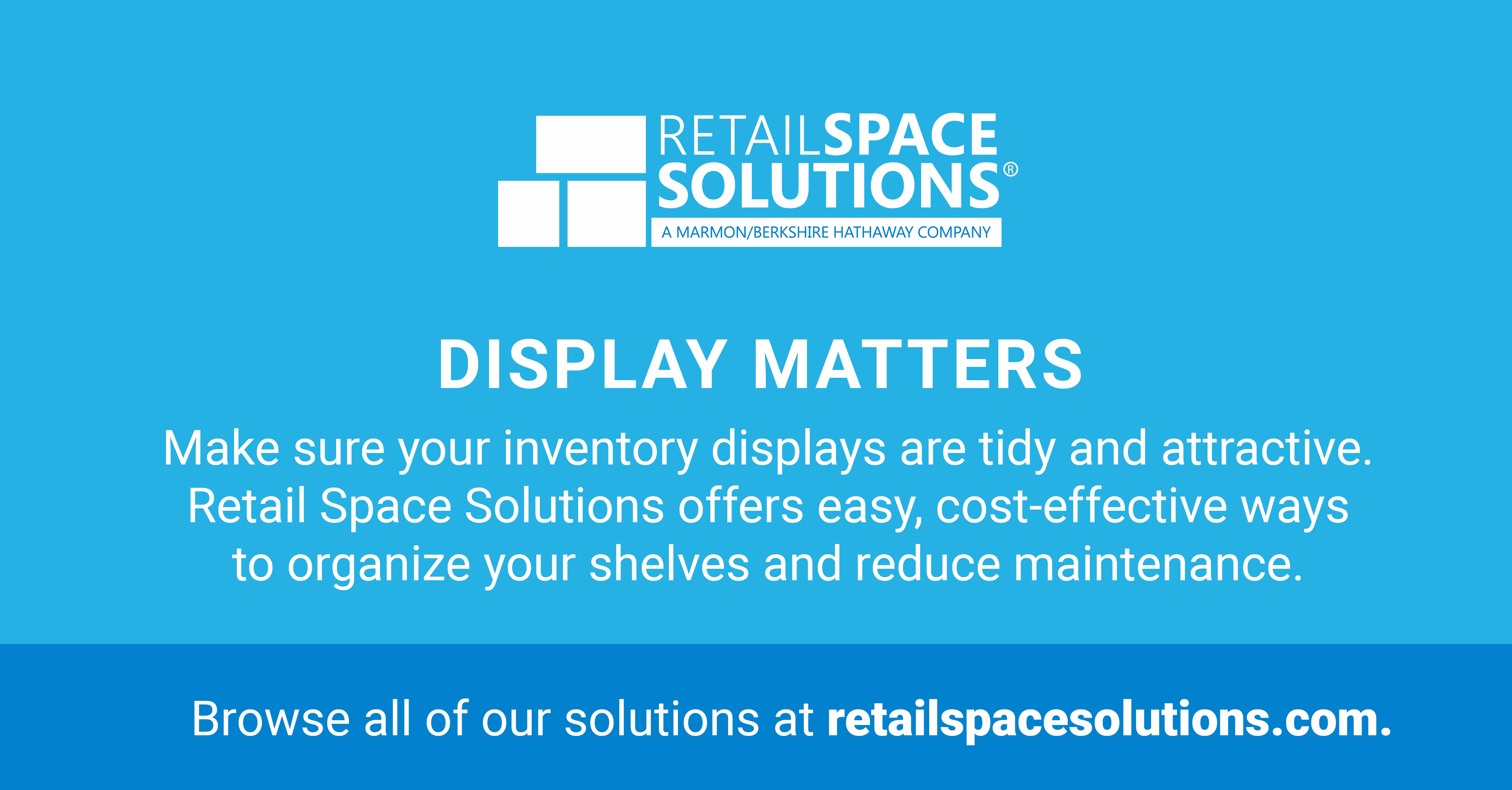 RETAILSPACE SOLUTIONS®
A MARMON/BERKSHIRE HATHAWAY COMPANY

DISPLAY MATTERS

Make sure your inventory displays are tidy and attractive. Retail Space Solutions offers easy, cost-effective ways to organize your shelves and reduce maintenance.

Browse all of our solutions at retailspacesolutions.com.