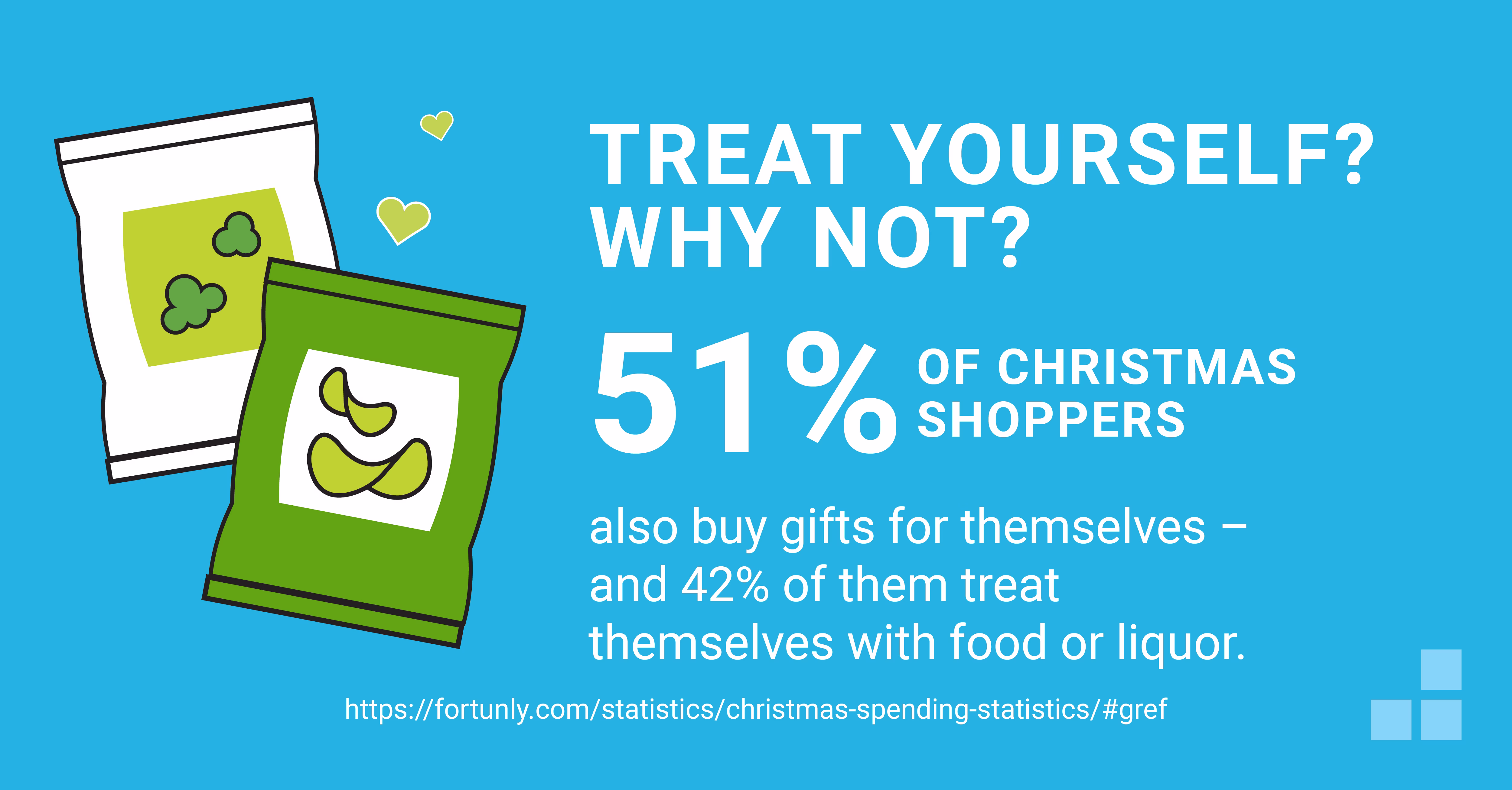 TREAT YOURSELF?
WHY NOT?

51% OF CHRISTMAS SHOPPERS

also buy gifts for themselves – and 42% of them treat themselves with food or liquor.

https://fortunly.com/statistics/christmas-spending-statistics/#gref