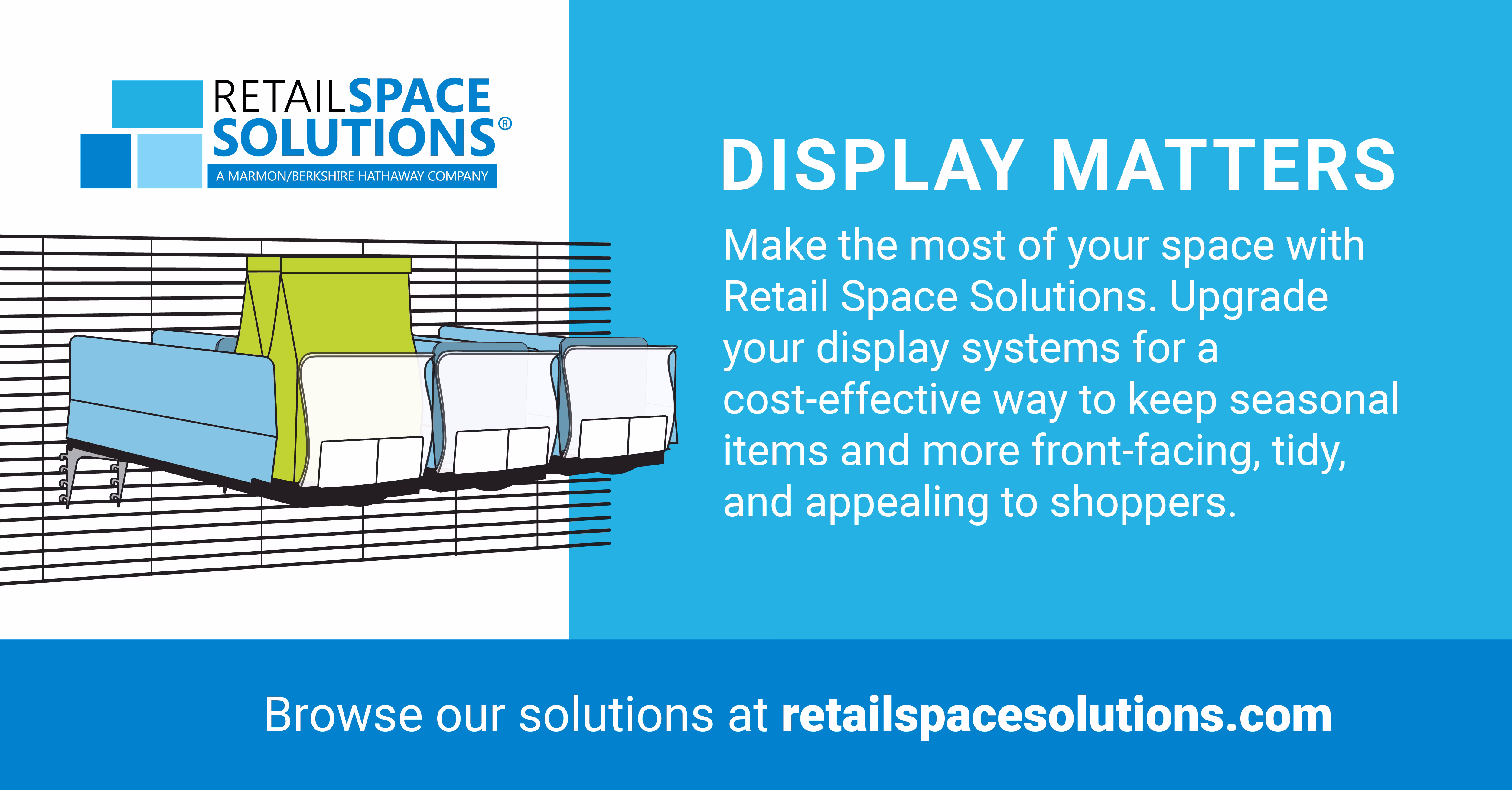 RETAILSPACE SOLUTIONS®
A MARMON/BERKSHIRE HATHAWAY COMPANY

DISPLAY MATTERS

Make the most of your space with Retail Space Solutions. Upgrade your display systems for a cost-effective way to keep seasonal items and more front-facing, tidy, and appealing to shoppers.

Browse our solutions at retailspacesolutions.com