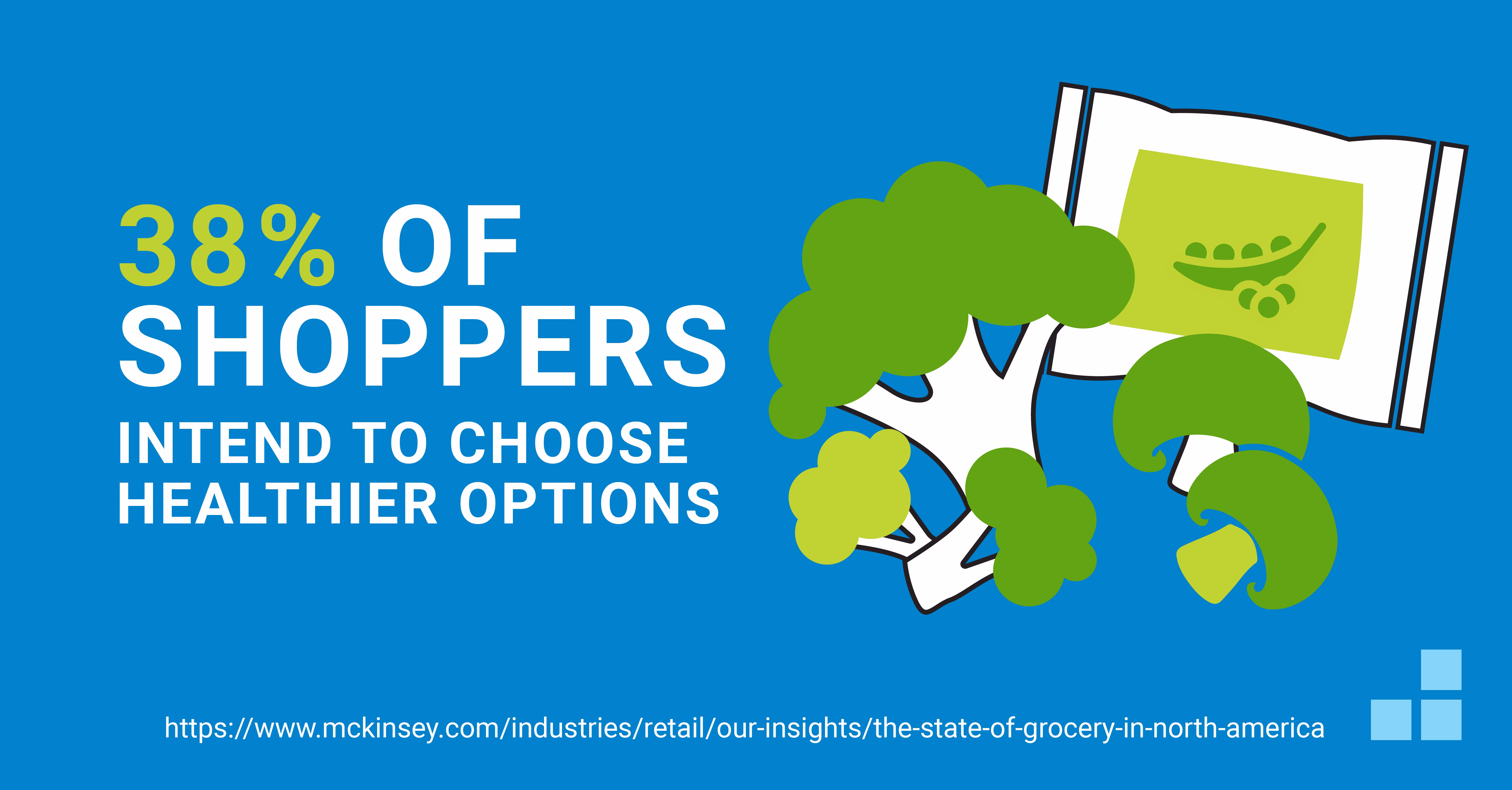 38% OF SHOPPERS

INTEND TO CHOOSE HEALTHIER OPTIONS

https://www.mckinsey.com/industries/retail/our-insights/the-state-of-grocery-in-north-america